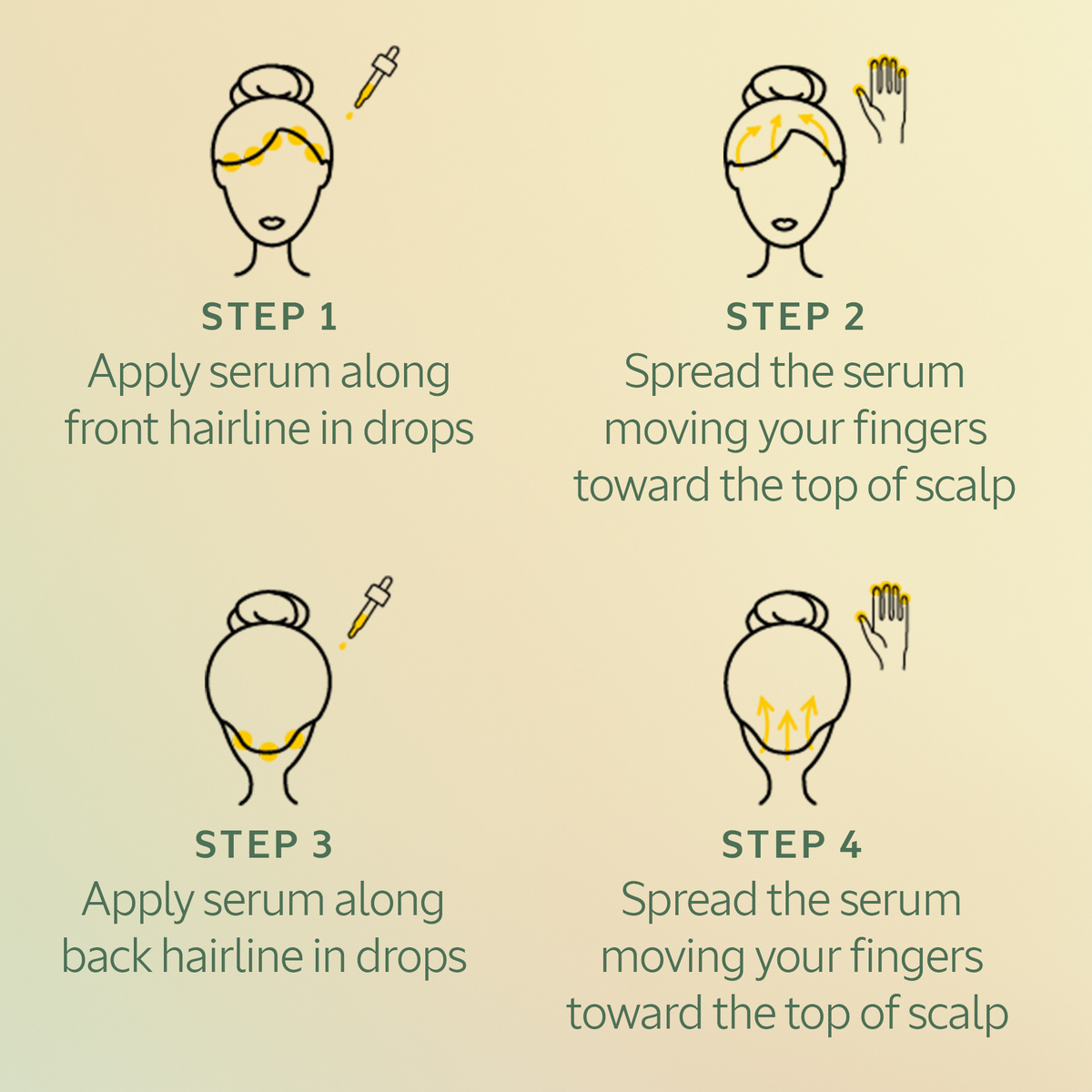 STEP 1
Apply serum along front hairline in drops

STEP 2
Spread the serum moving your fingers toward the top of scalp

STEP 3
Apply serum along back hairline in drops

STEP 4
Spread the serum moving your fingers toward the top of scalp